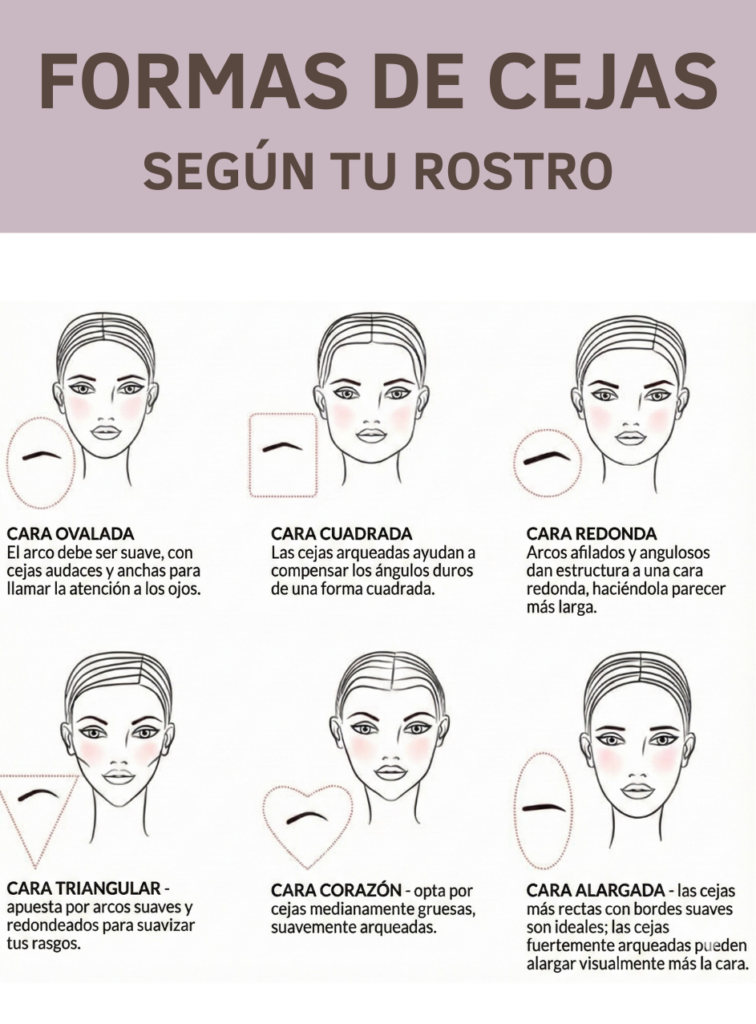 FORMAS DE CEJAS
SEGÚN TU ROSTRO

CARA OVALADA
El arco debe ser suave, con cejas audaces y anchas para llamar la atención a los ojos.

CARA CUADRADA
Las cejas arqueadas ayudan a compensar los ángulos duros de una forma cuadrada.

CARA REDONDA
Arcos afilados y angulosos dan estructura a una cara redonda, haciéndola parecer más larga.

CARA TRIANGULAR - apuesta por arcos suaves y redondeados para suavizar tus rasgos.

CARA CORAZÓN - opta por cejas medianamente gruesas, suavemente arqueadas.

CARA ALARGADA - las cejas más rectas con bordes suaves son ideales; las cejas fuertemente arqueadas pueden alargar visualmente más la cara.